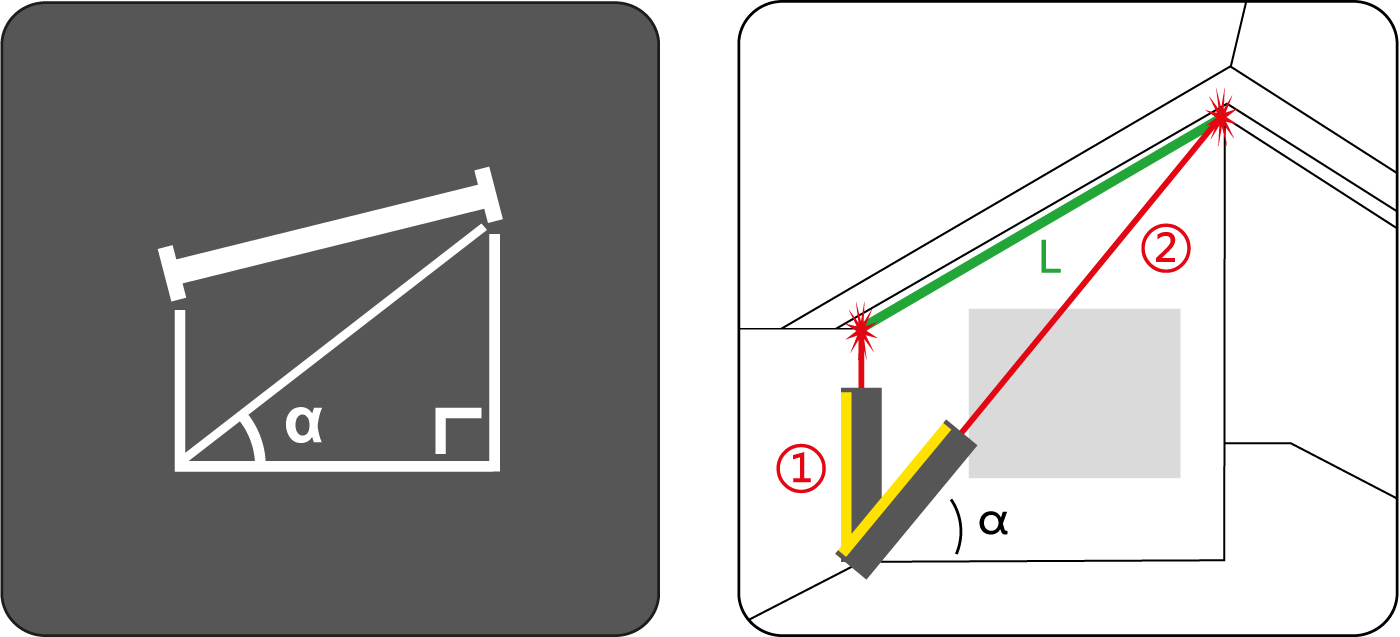 α

L
②
①
α